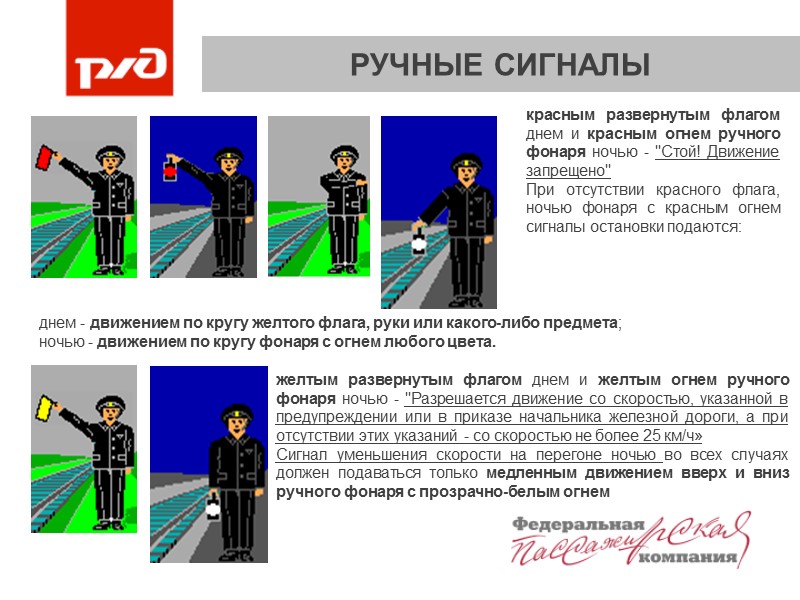 РЖД

РУЧНЫЕ СИГНАЛЫ

красным развернутым флагом днем и красным огнем ручного фонаря ночью - "Стой! Движение запрещено"
При отсутствии красного флага, ночью фонаря с красным огнем сигналы остановки подаются:

днем - движением по кругу желтого флага, руки или какого-либо предмета;
ночью - движением по кругу фонаря с огнем любого цвета.

желтым развернутым флагом днем и желтым огнем ручного фонаря ночью - "Разрешается движение со скоростью, указанной в предупреждении или в приказе начальника железной дороги, а при отсутствии этих указаний - со скоростью не более 25 км/ч»
Сигнал уменьшения скорости на перегоне ночью во всех случаях должен подаваться только медленным движением вверх и вниз ручного фонаря с прозрачно-белым огнем

Федеральная Пассажирская компания